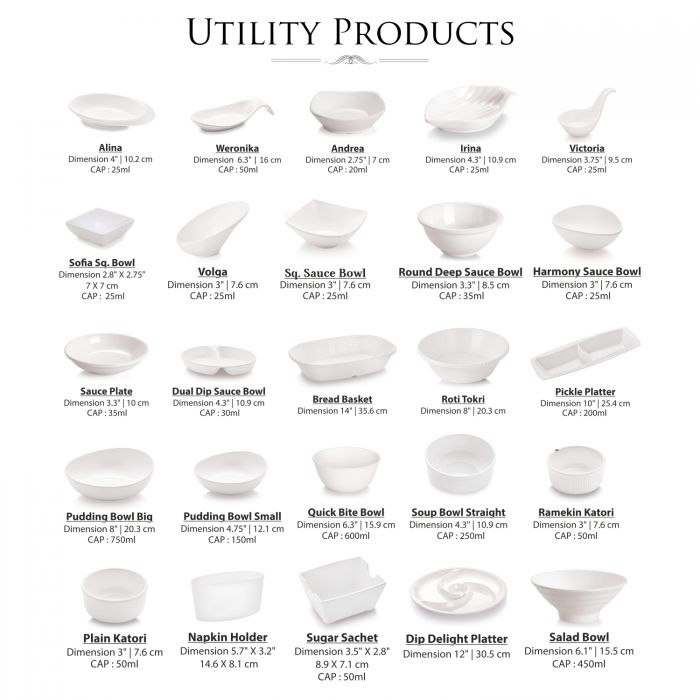 UTILITY PRODUCTS

Alina
Dimension 4" | 10.2 cm
CAP : 25ml

Weronika
Dimension 6.3" | 16 cm
CAP : 50ml

Andrea
Dimension 2.75" | 7 cm
CAP : 20ml

Irina
Dimension 4.3" | 10.9 cm
CAP : 25ml

Victoria
Dimension 3.75" | 9.5 cm
CAP : 25ml

Sofia Sq. Bowl
Dimension 2.8" X 2.75"
7 X 7 cm
CAP : 25ml

Volga
Dimension 3" | 7.6 cm
CAP : 25ml

Sq. Sauce Bowl
Dimension 3" | 7.6 cm
CAP : 25ml

Round Deep Sauce Bowl
Dimension 3.3" | 8.5 cm
CAP : 35ml

Harmony Sauce Bowl
Dimension 3" | 7.6 cm
CAP : 25ml

Sauce Plate
Dimension 3.3" | 10 cm
CAP : 35ml

Dual Dip Sauce Bowl
Dimension 4.3" | 10.9 cm
CAP : 30ml

Bread Basket
Dimension 14" | 35.6 cm

Roti Tokri
Dimension 8" | 20.3 cm

Pickle Platter
Dimension 10" | 25.4 cm
CAP : 200ml

Pudding Bowl Big
Dimension 8" | 20.3 cm
CAP : 750ml

Pudding Bowl Small
Dimension 4.75" | 12.1 cm
CAP : 150ml

Quick Bite Bowl
Dimension 6.3" | 15.9 cm
CAP : 600ml

Soup Bowl Straight
Dimension 4.3" | 10.9 cm
CAP : 250ml

Ramekin Katori
Dimension 3" | 7.6 cm
CAP : 50ml

Plain Katori
Dimension 3" | 7.6 cm
CAP : 50ml

Napkin Holder
Dimension 5.7" X 3.2"
14.6 X 8.1 cm

Sugar Sachet
Dimension 3.5" X 2.8"
8.9 X 7.1 cm
CAP : 50ml

Dip Delight Platter
Dimension 12" | 30.5 cm

Salad Bowl
Dimension 6.1" | 15.5 cm
CAP : 450ml