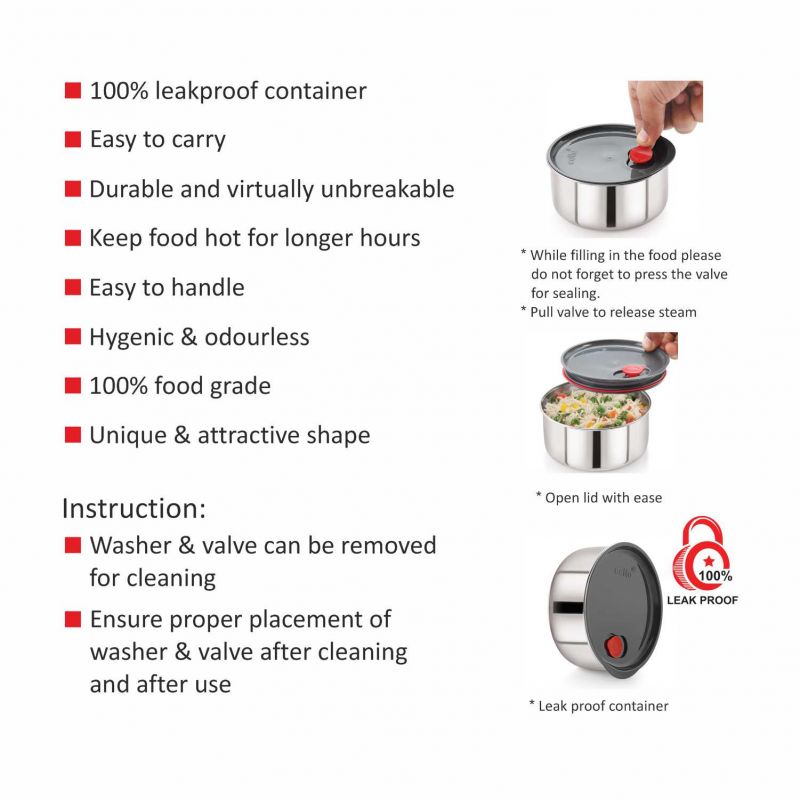 ■ 100% leakproof container

■ Easy to carry

■ Durable and virtually unbreakable

■ Keep food hot for longer hours

■ Easy to handle

■ Hygenic & odourless

■ 100% food grade

■ Unique & attractive shape

Instruction:

■ Washer & valve can be removed for cleaning

■ Ensure proper placement of washer & valve after cleaning and after use

* While filling in the food please do not forget to press the valve for sealing.
* Pull valve to release steam

* Open lid with ease

100%
LEAK PROOF

* Leak proof container