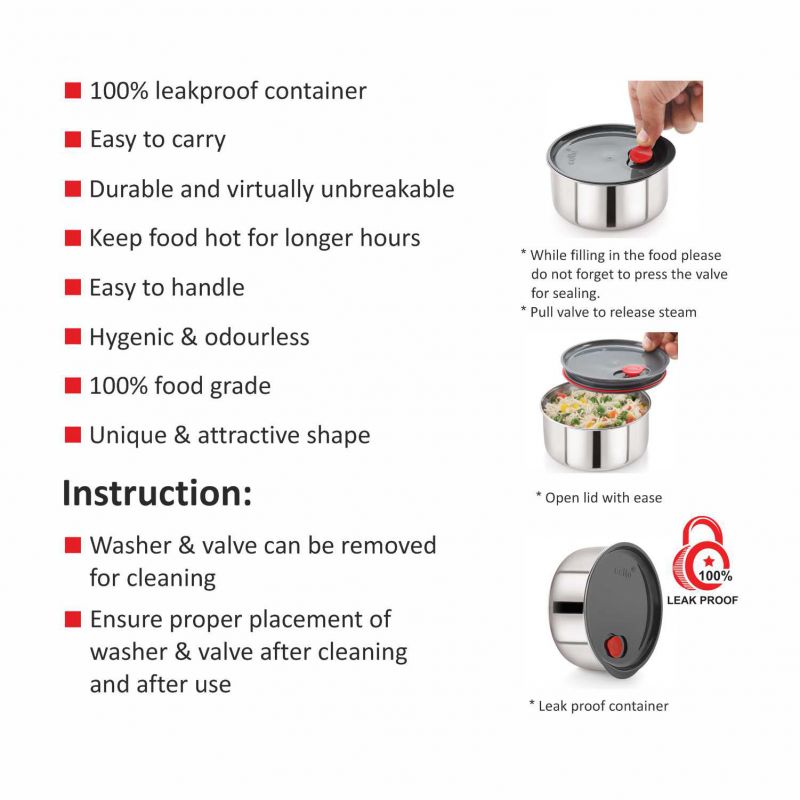 100% leakproof container

Easy to carry

Durable and virtually unbreakable

Keep food hot for longer hours

Easy to handle

Hygenic & odourless

100% food grade

Unique & attractive shape

Instruction:

Washer & valve can be removed for cleaning

Ensure proper placement of washer & valve after cleaning and after use

* While filling in the food please do not forget to press the valve for sealing.
* Pull valve to release steam

* Open lid with ease

100%
LEAK PROOF

* Leak proof container